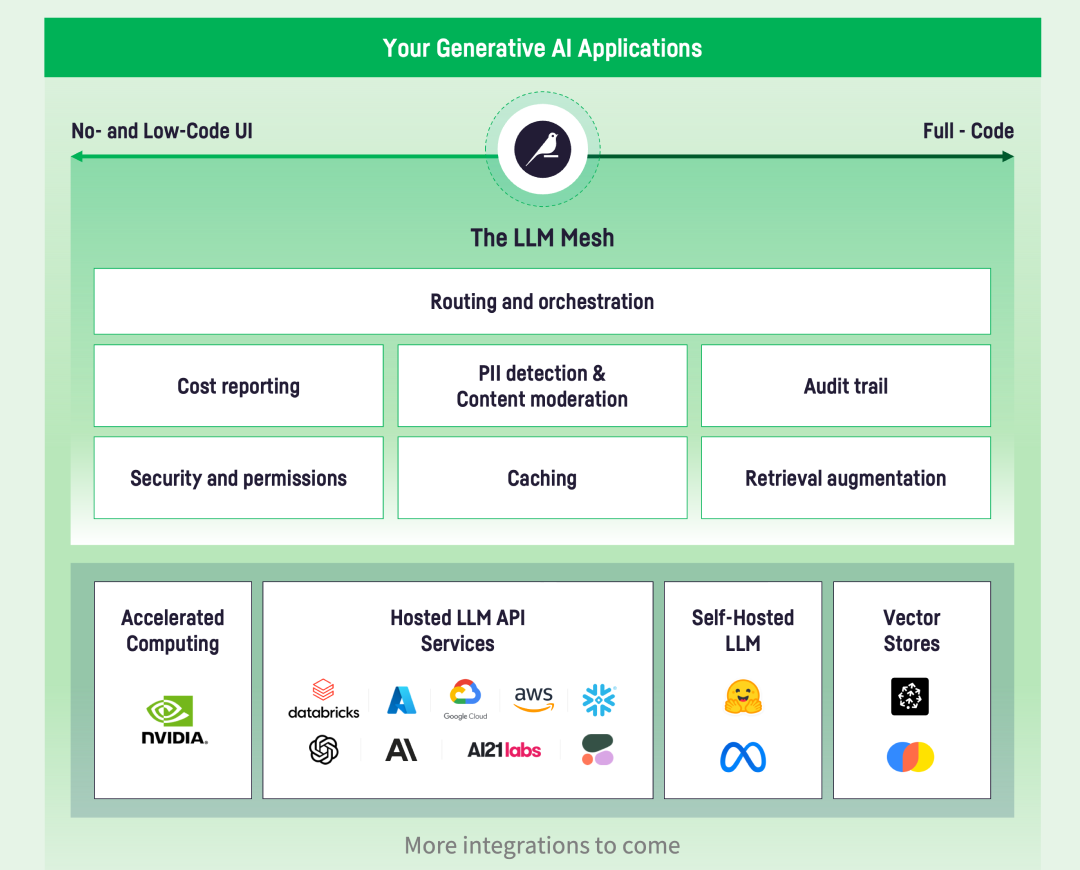 Your Generative AI Applications

No- and Low-Code UI

Full - Code

The LLM Mesh

Routing and orchestration

Cost reporting

PII detection & Content moderation

Audit trail

Security and permissions

Caching

Retrieval augmentation

Accelerated Computing

NVIDIA.

Hosted LLM API Services

databricks

Google Cloud

aws

AI21labs

Self-Hosted LLM

Vector Stores

More integrations to come